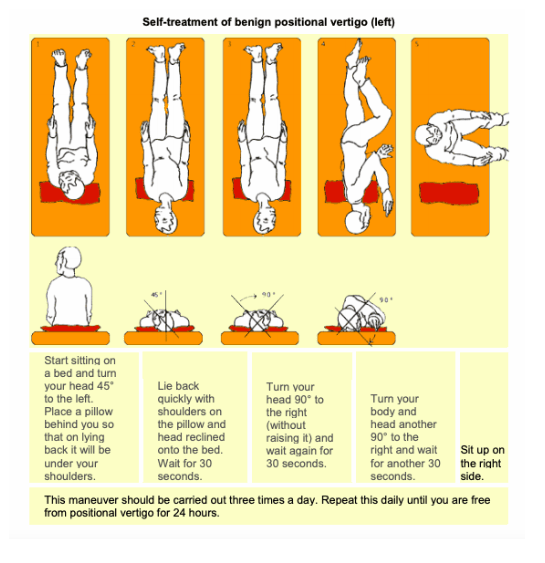 Self-treatment of benign positional vertigo (left)

1

2

3

4

5

45°

90°

90°

Start sitting on a bed and turn your head 45° to the left. Place a pillow behind you so that on lying back it will be under your shoulders.

Lie back quickly with shoulders on the pillow and head reclined onto the bed. Wait for 30 seconds.

Turn your head 90° to the right (without raising it) and wait again for 30 seconds.

Turn your body and head another 90° to the right and wait for another 30 seconds.

Sit up on the right side.

This maneuver should be carried out three times a day. Repeat this daily until you are free from positional vertigo for 24 hours.